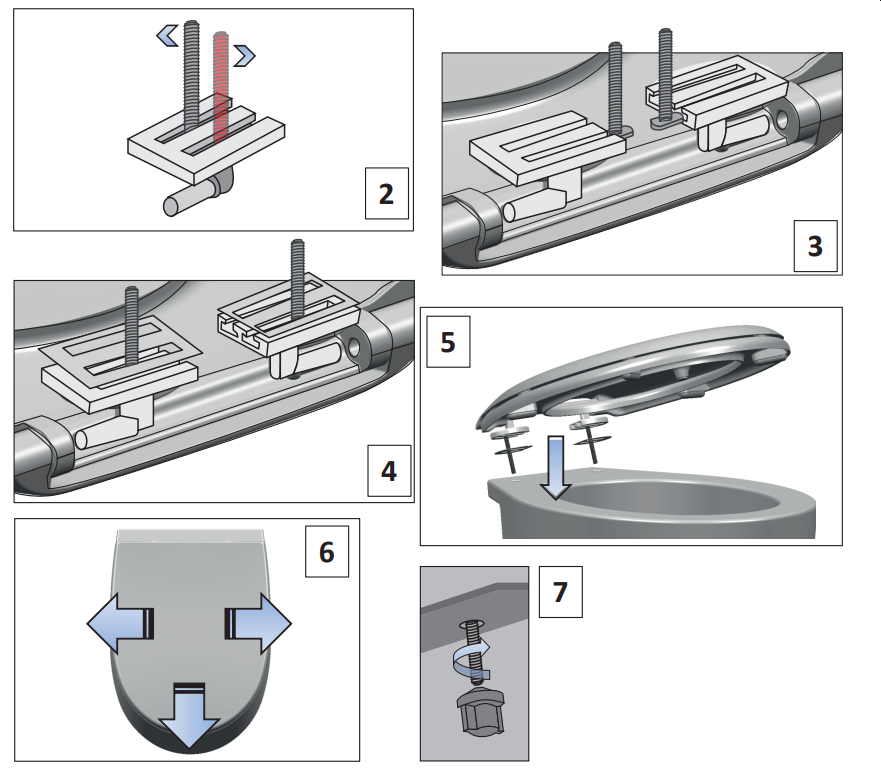 2

3

4

5

6

7