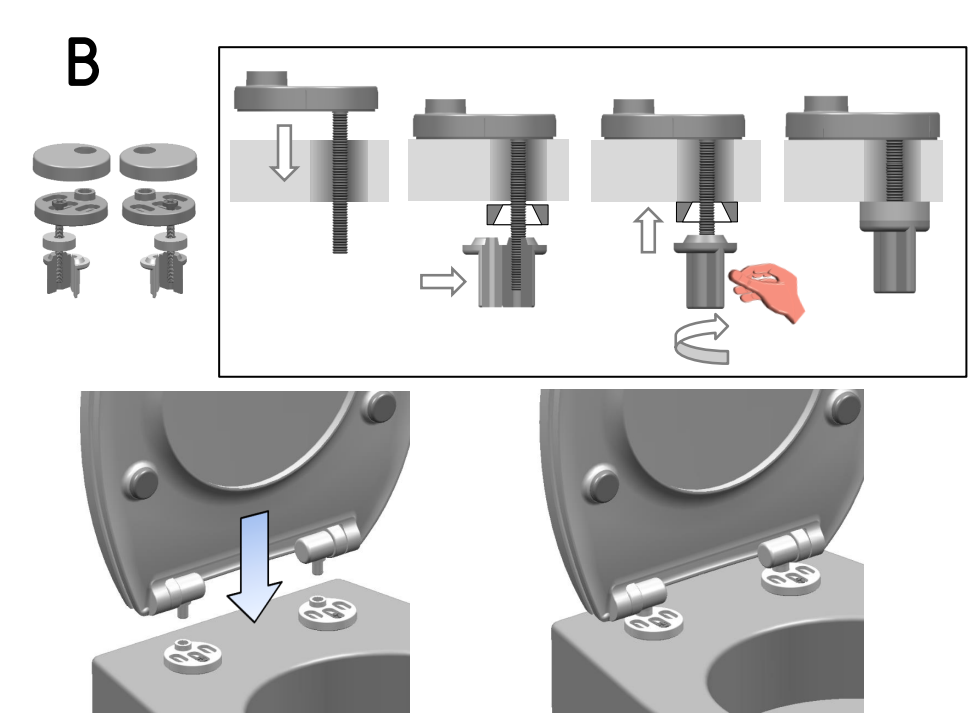 B