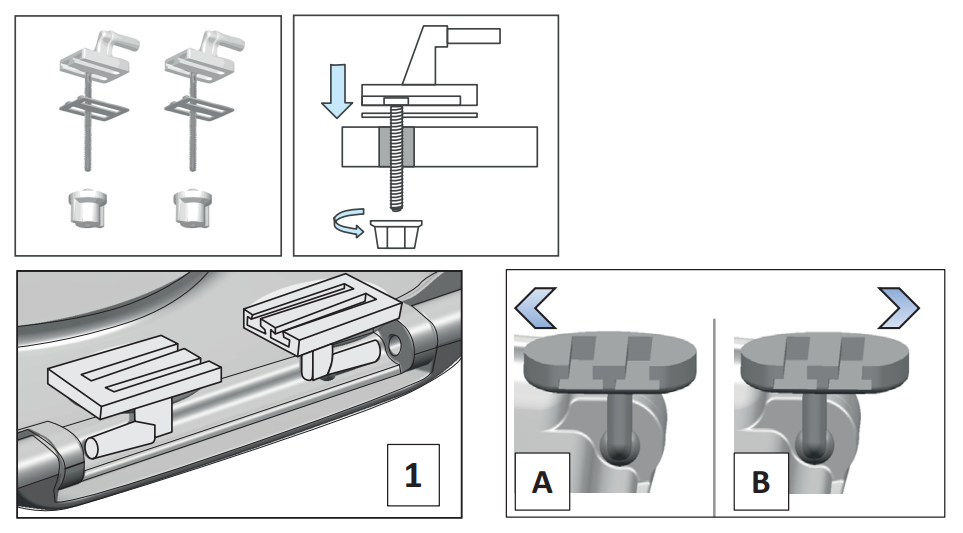 1

A

B