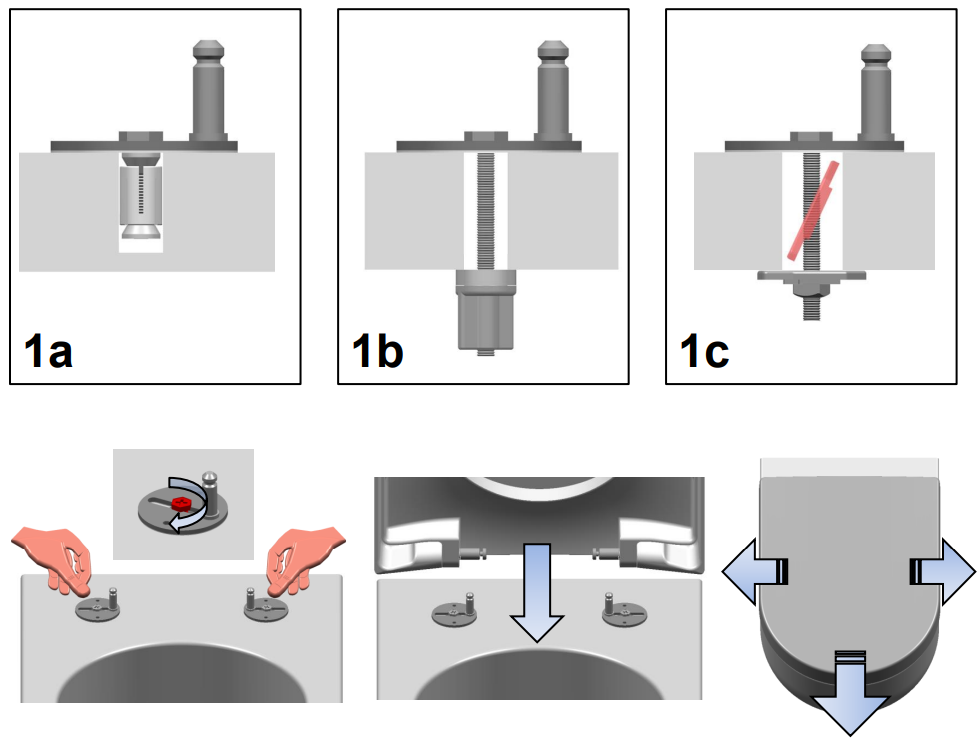 1a

1b

1c