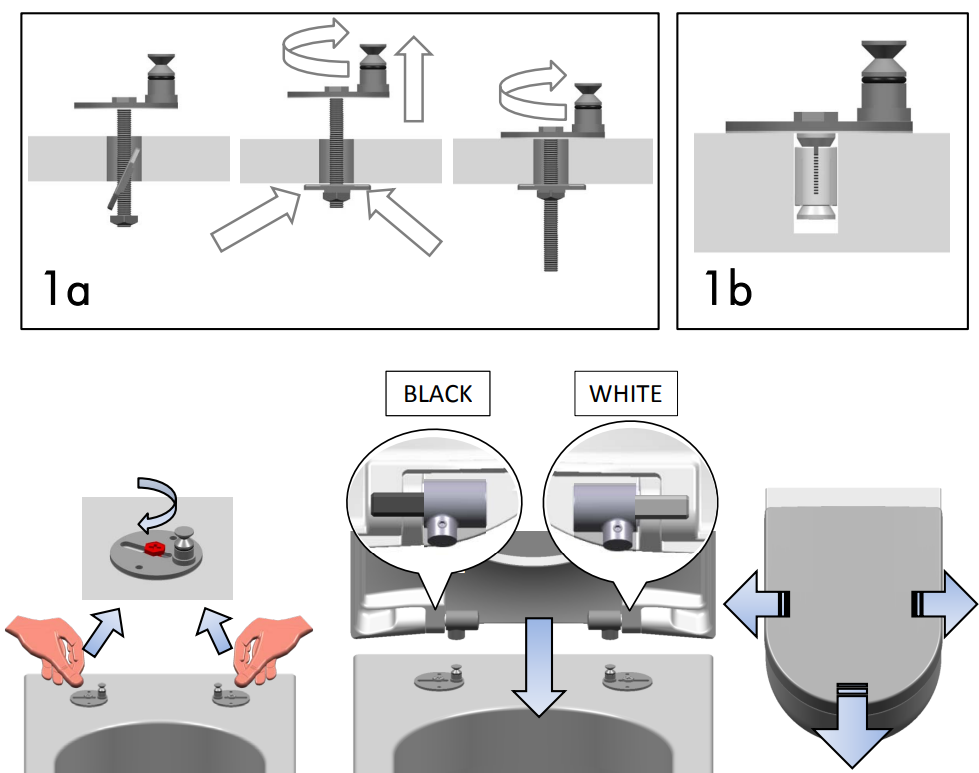 1a

1b

BLACK

WHITE