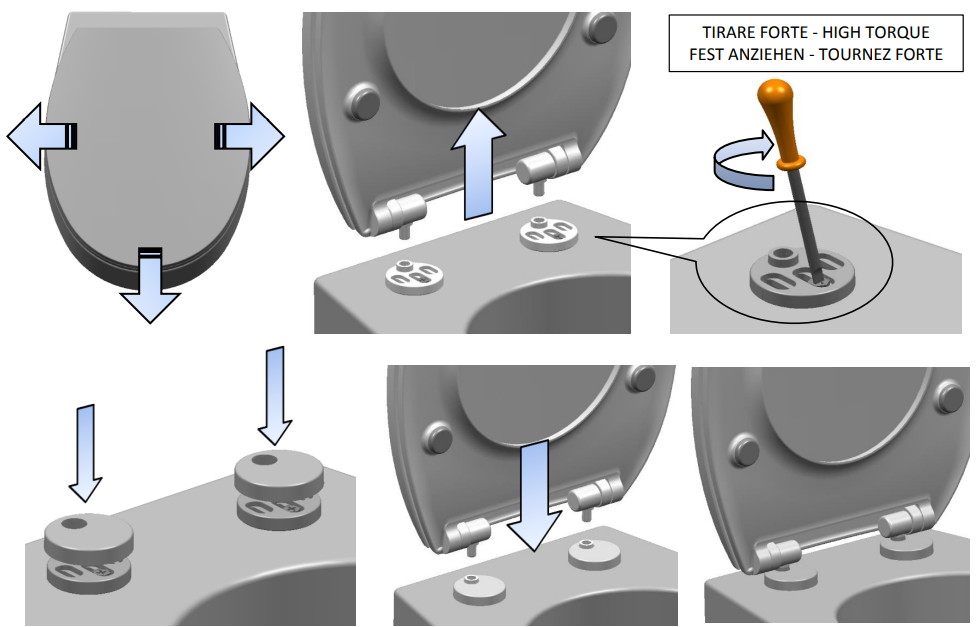 TIRARE FORTE - HIGH TORQUE
FEST ANZIEHEN - TOURNEZ FORTE