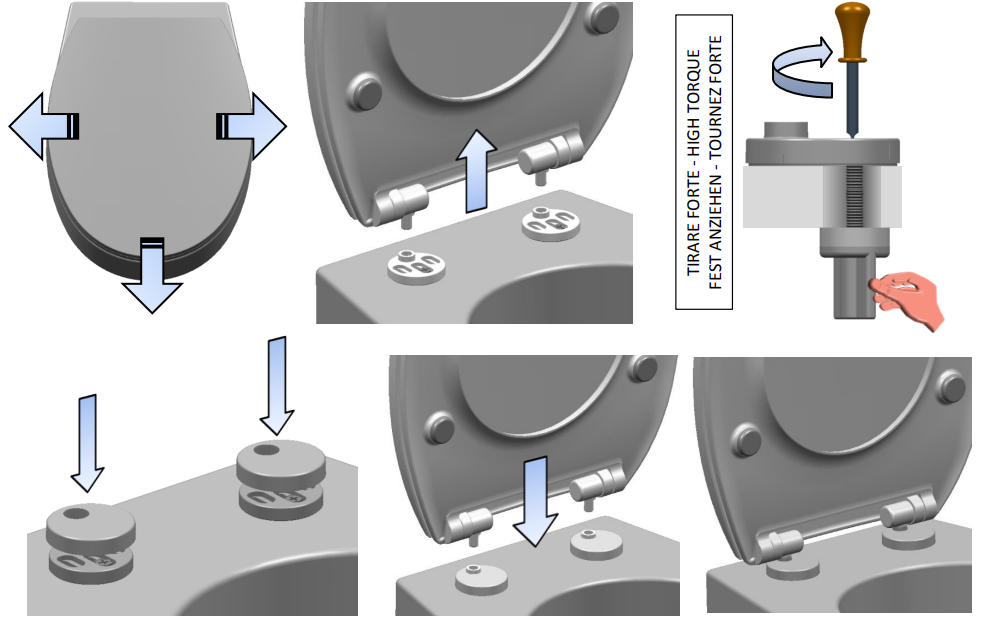 TIRARE FORTE - HIGH TORQUE
FEST ANZIEHEN - TOURNEZ FORTE