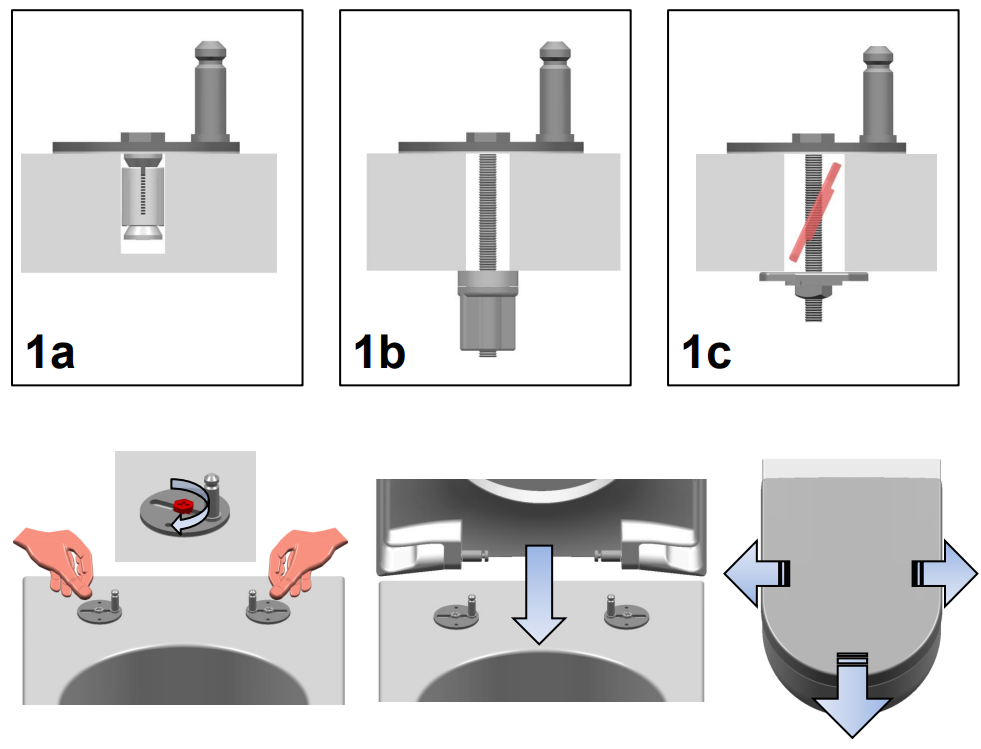 1a

1b

1c