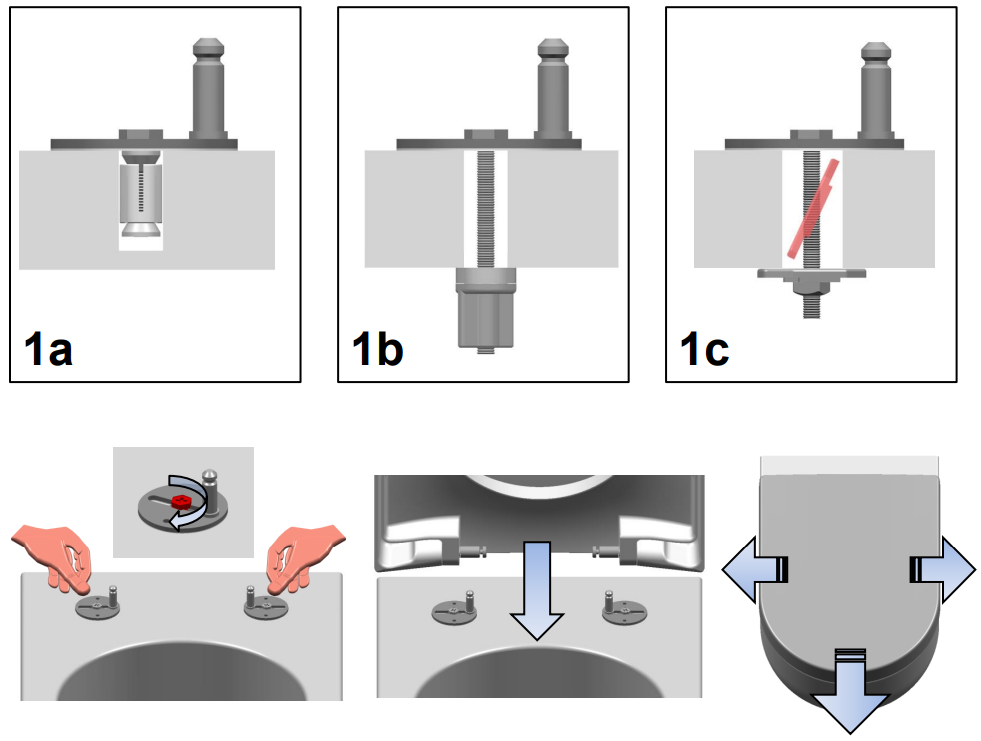 1a

1b

1c