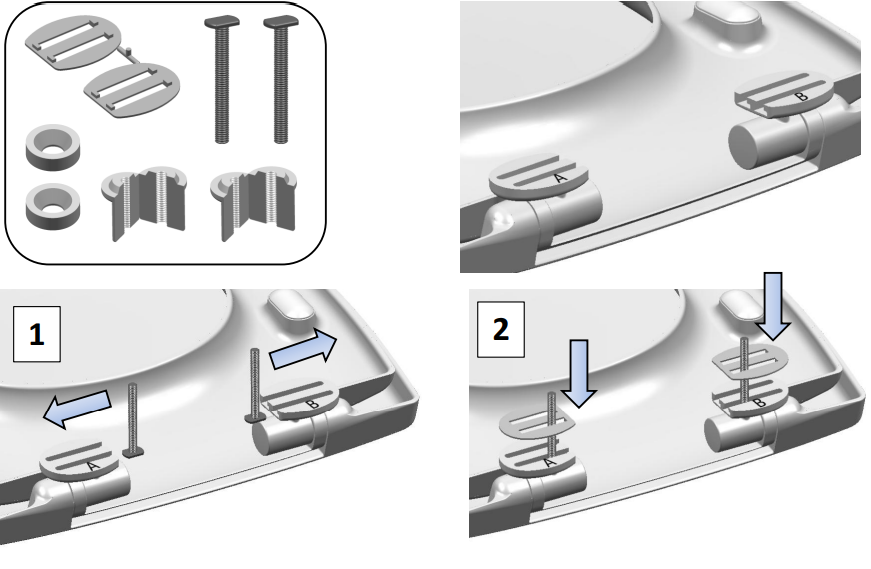 B
A
1
B
A
2
B
A