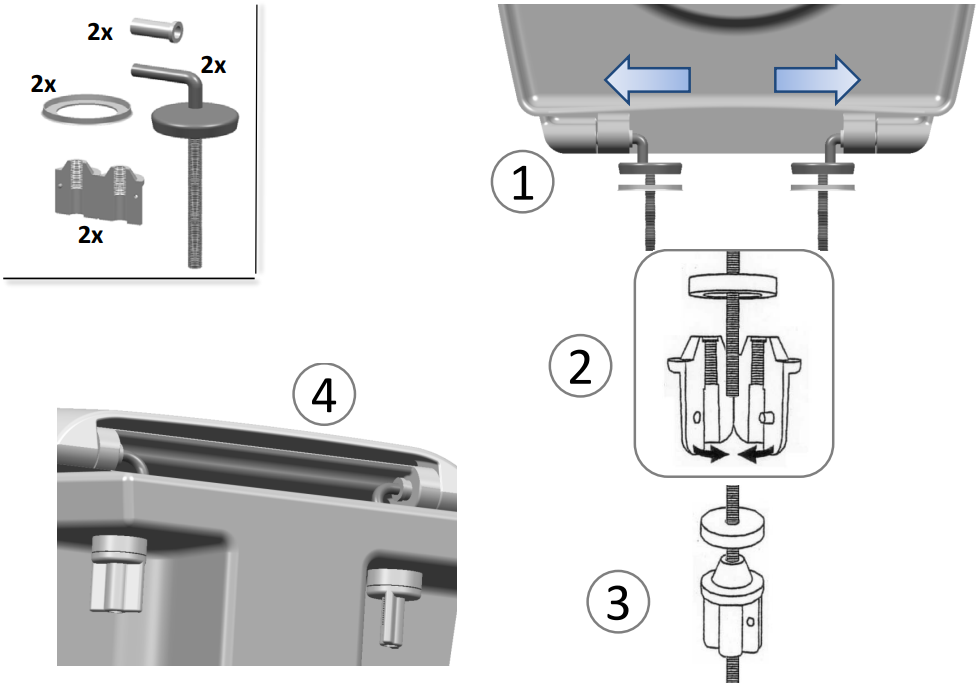 2x
2x
2x
2x

1
2
3
4