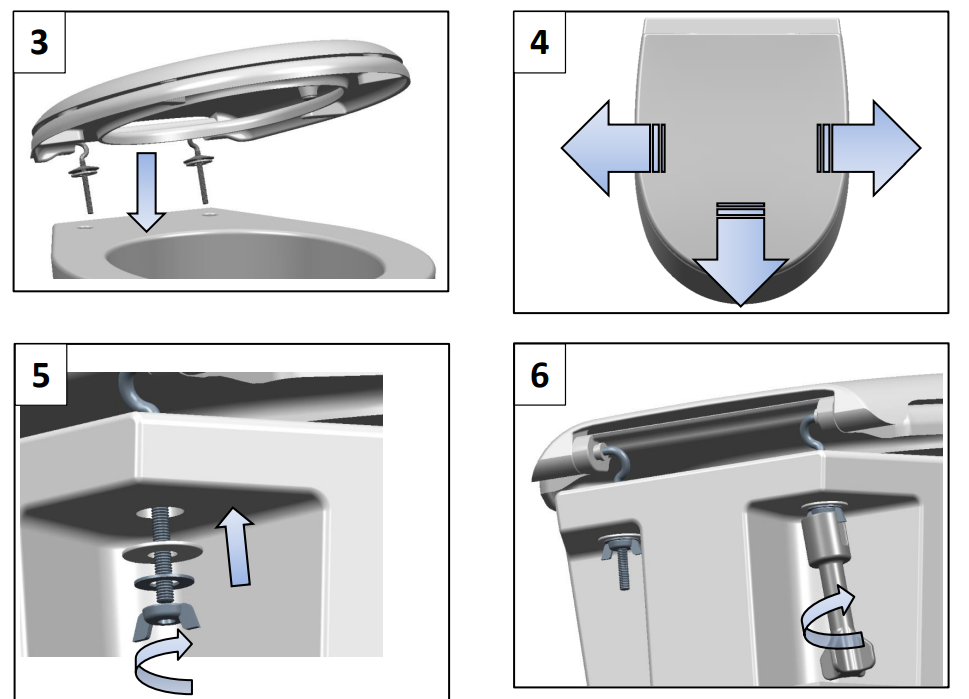 3

4

5

6