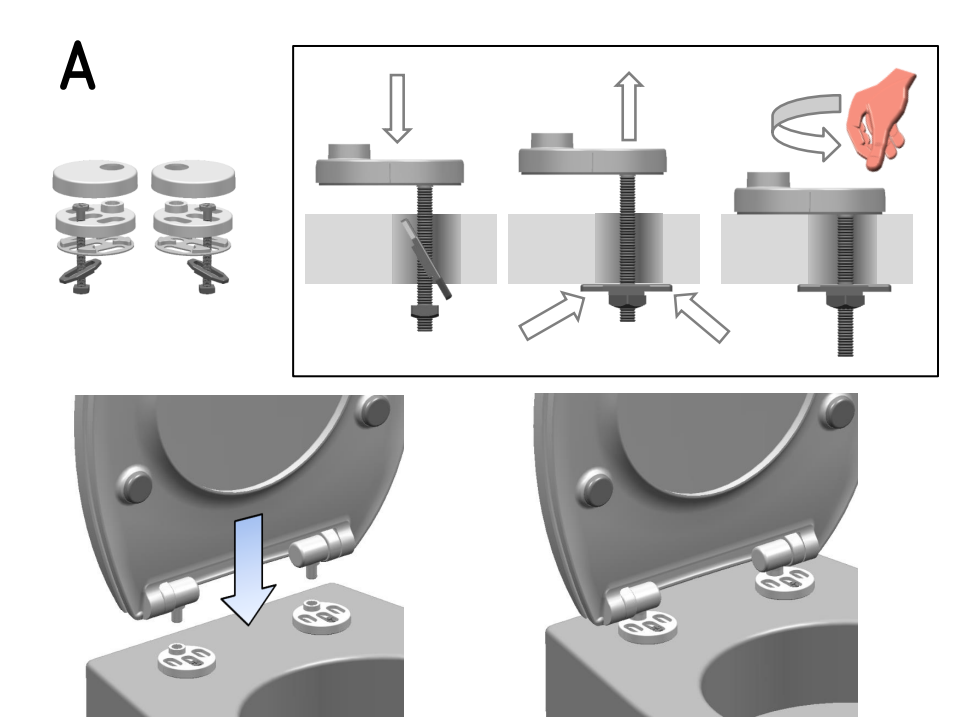 A