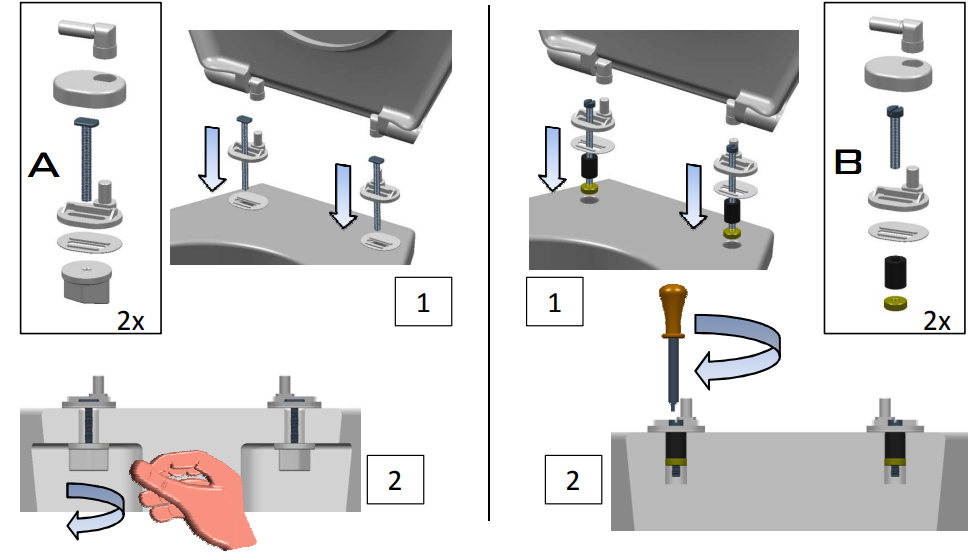 A

2x

1

2

1

B

2x

2